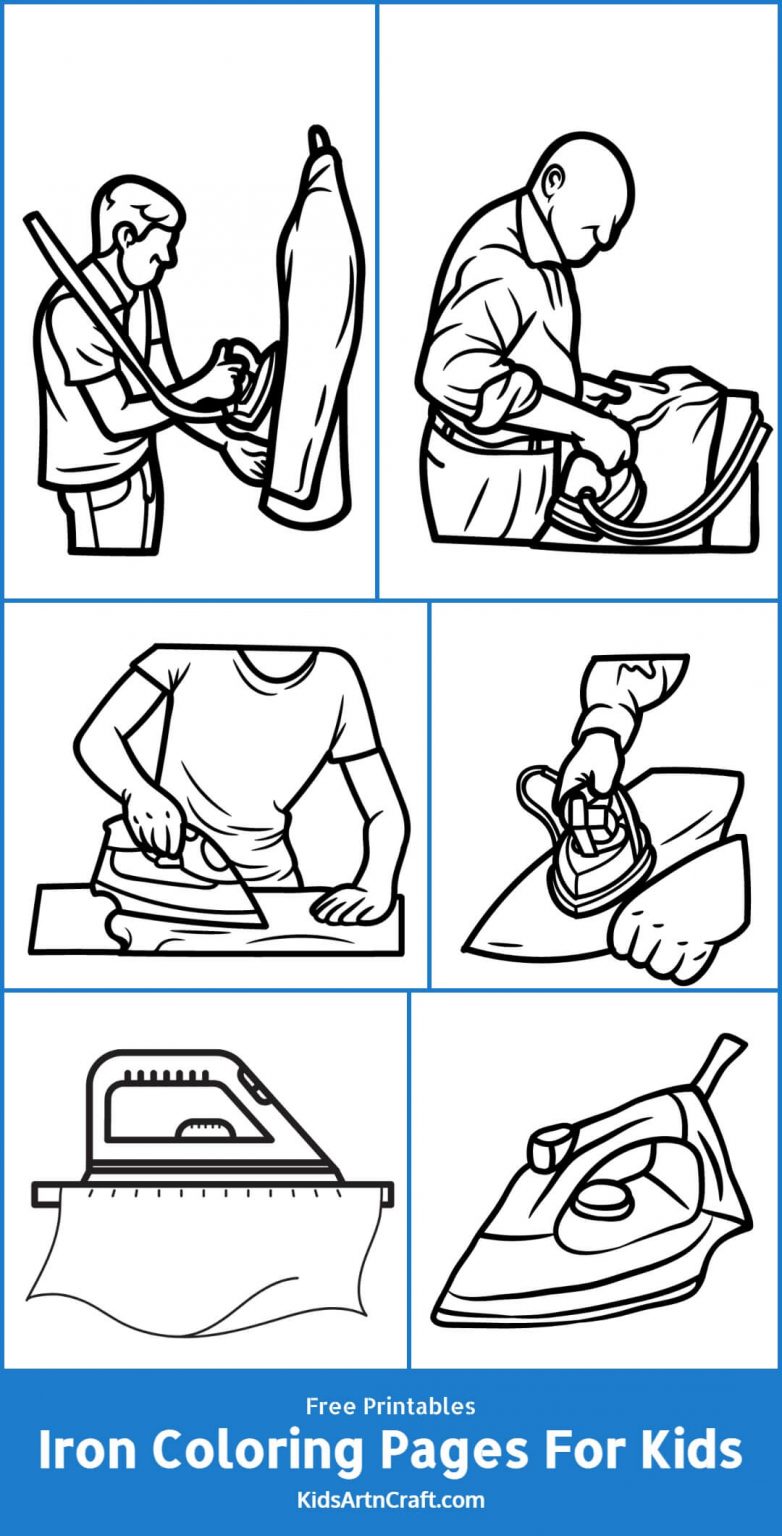 Free Printables
Iron Coloring Pages For Kids
KidsArtnCraft.com