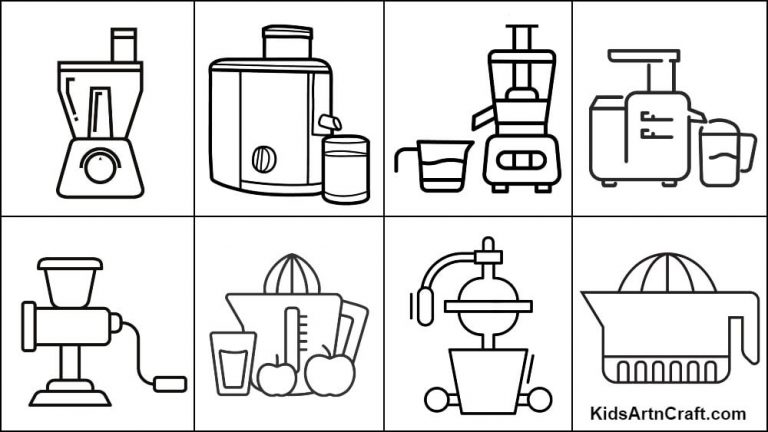 KidsArtnCraft.com