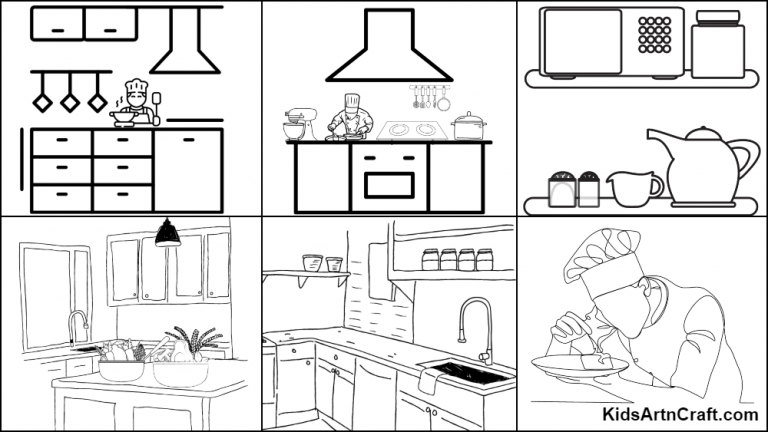 KidsArtnCraft.com