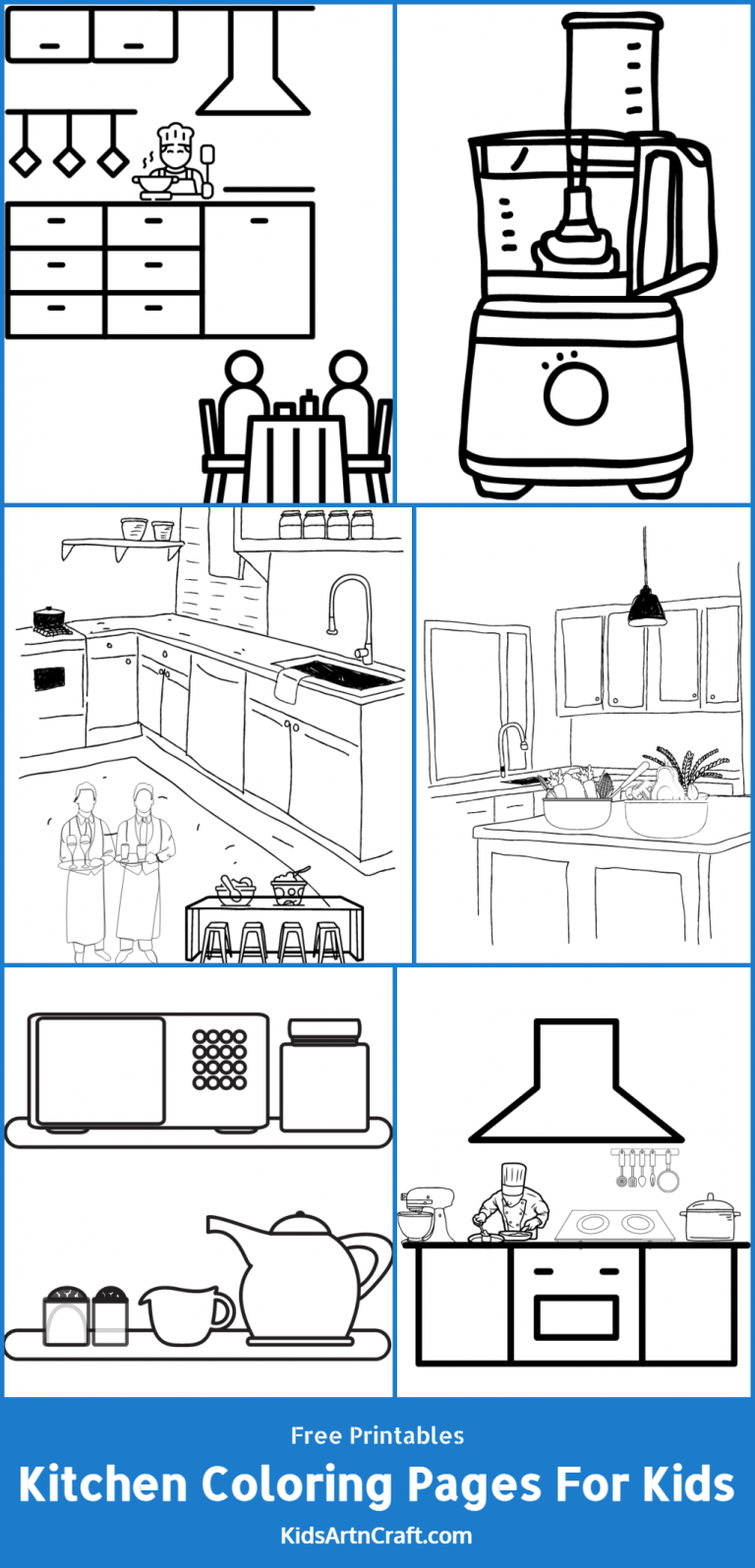 Free Printables

Kitchen Coloring Pages For Kids

KidsArtnCraft.com