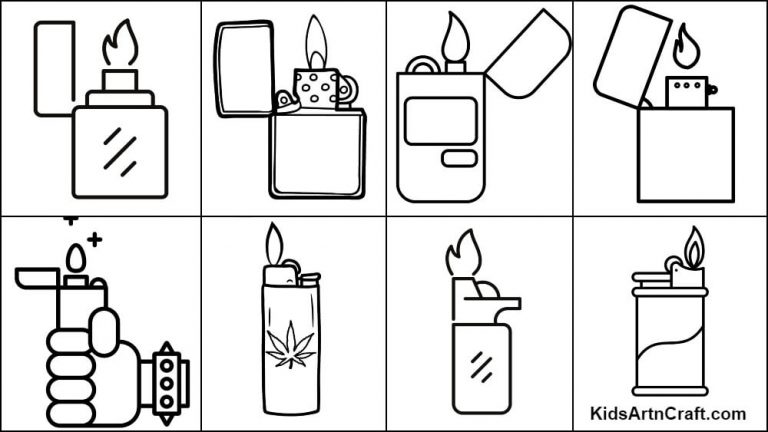 KidsArtnCraft.com