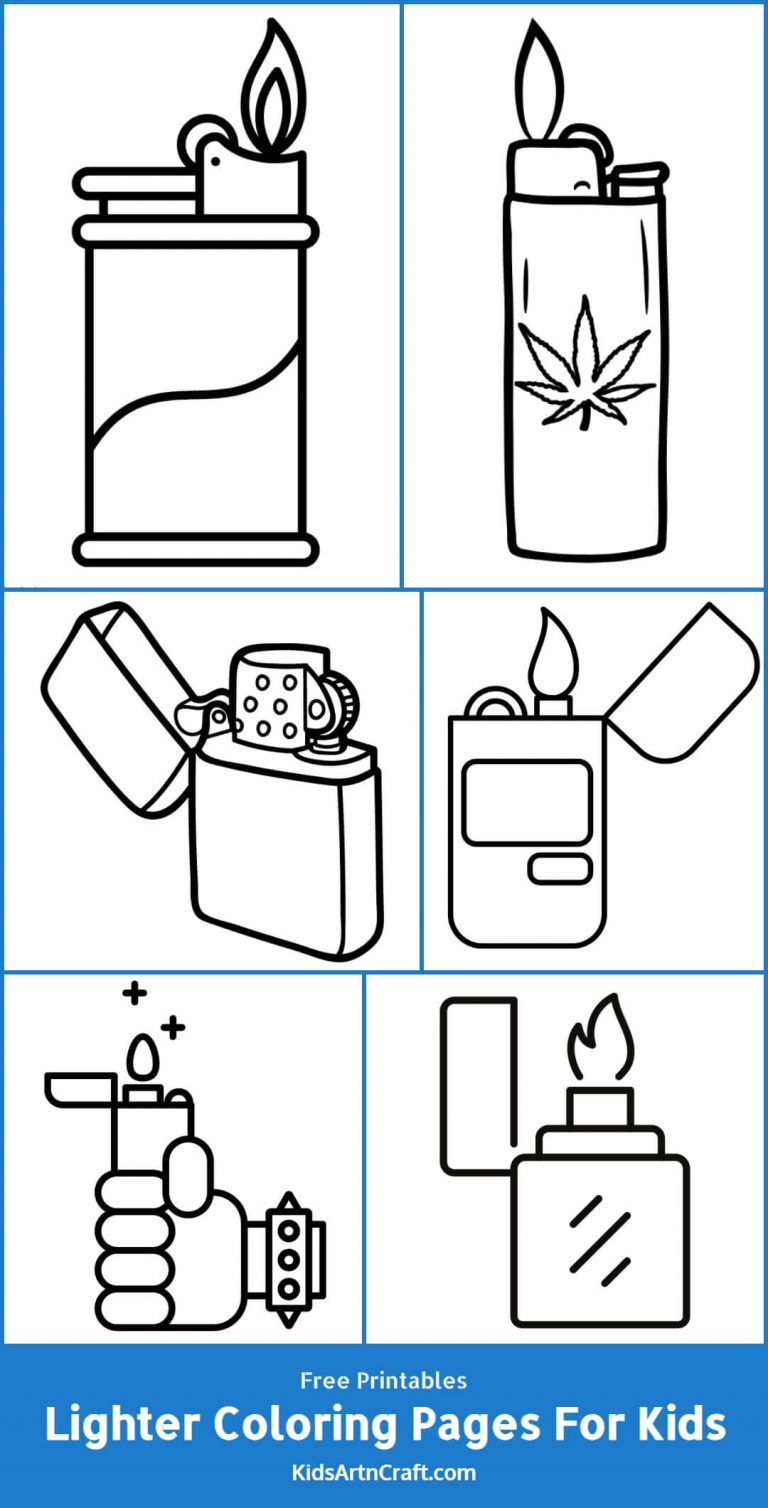 Free Printables
Lighter Coloring Pages For Kids
KidsArtnCraft.com