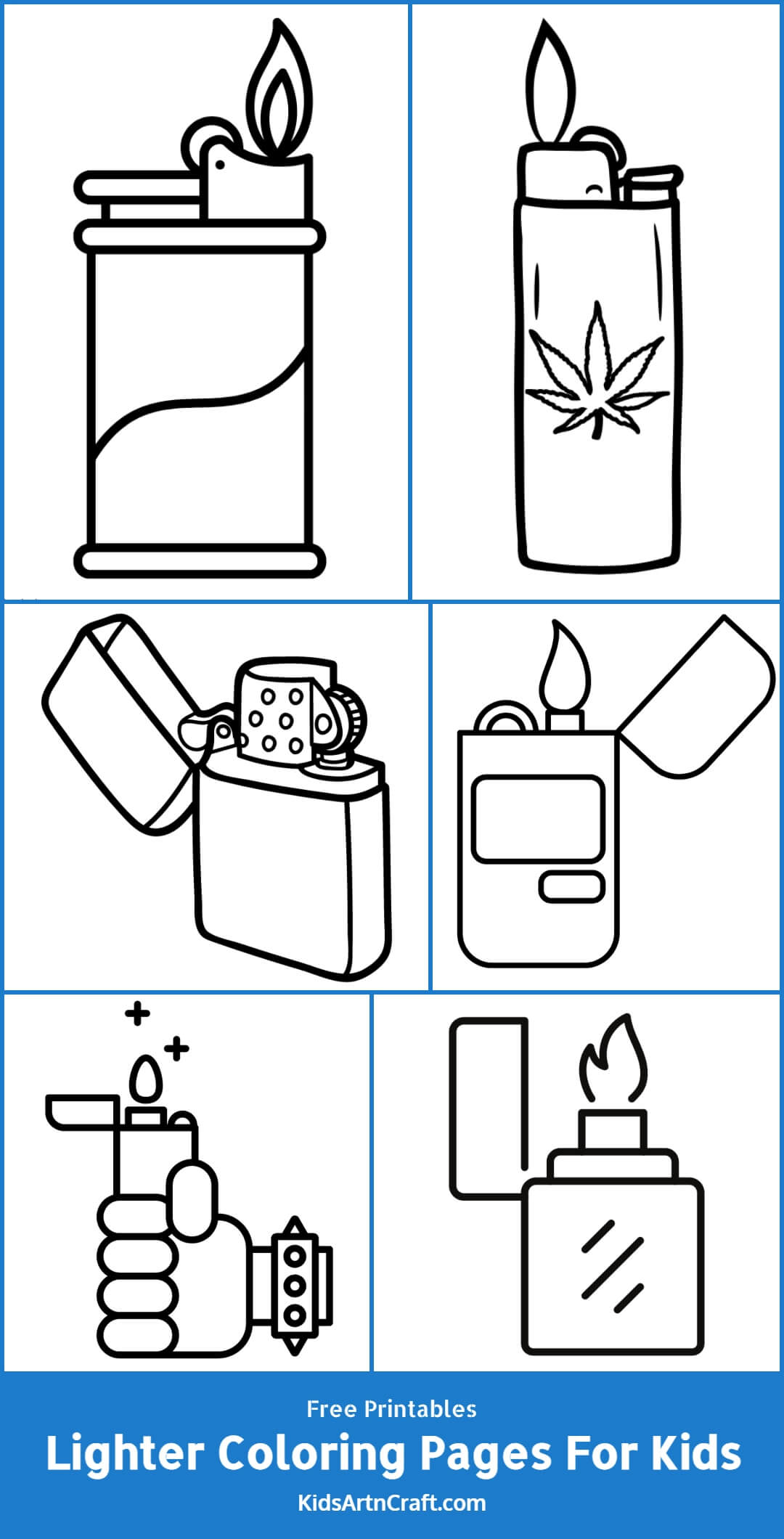 Free Printables

Lighter Coloring Pages For Kids

KidsArtnCraft.com