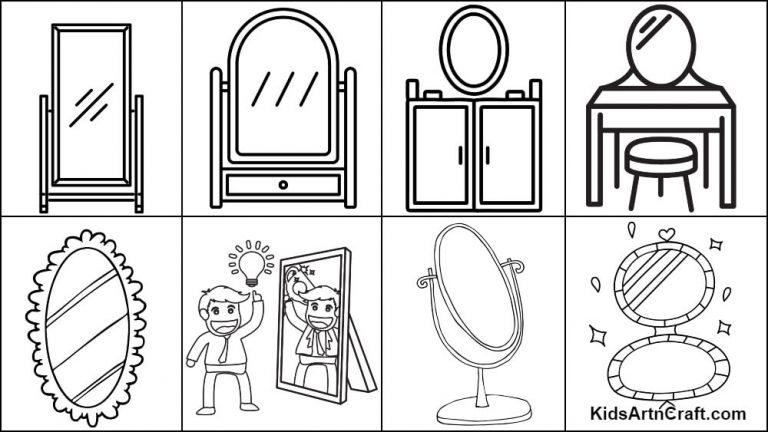 KidsArtnCraft.com