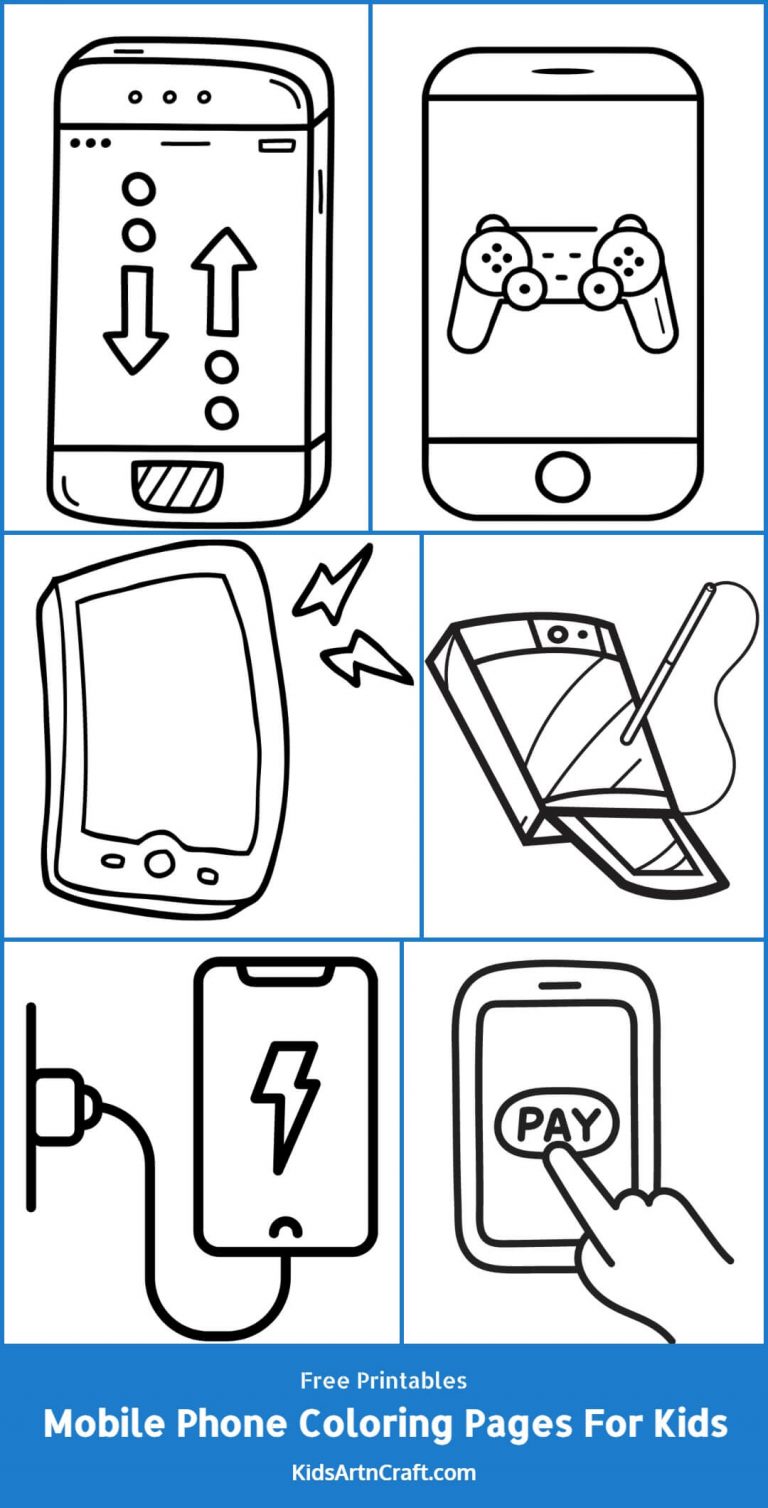 PAY

Free Printables

Mobile Phone Coloring Pages For Kids

KidsArtnCraft.com