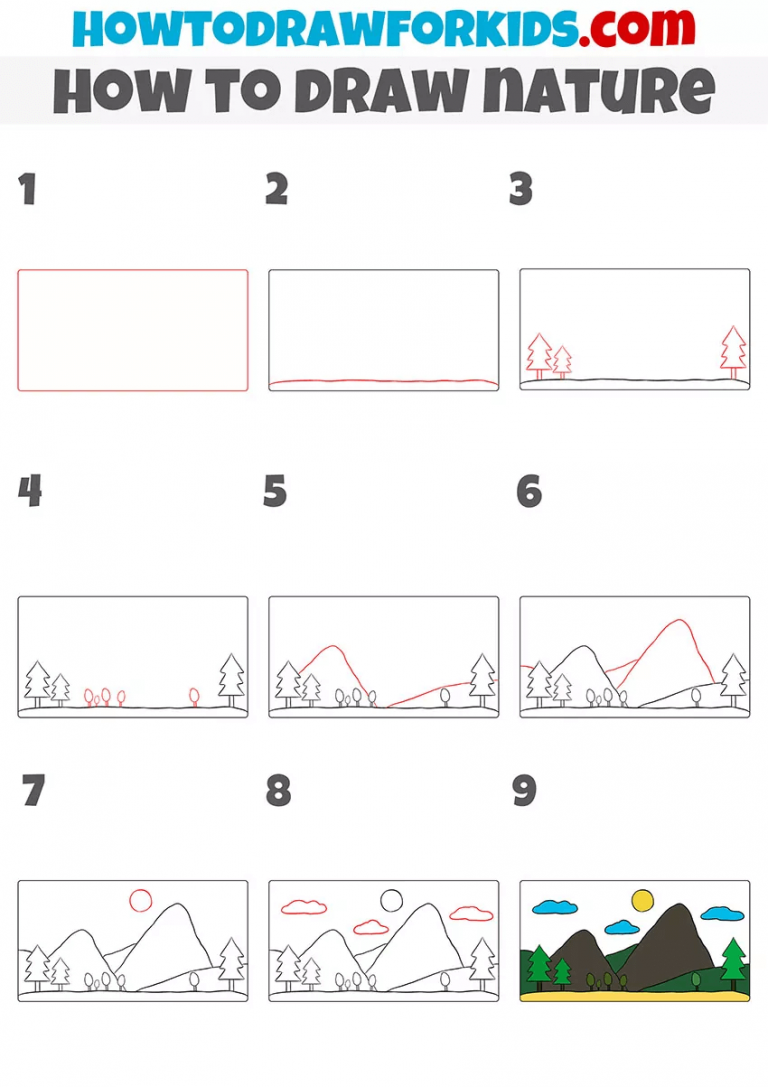 HOWTODRAWFORKIDS.COM
HOW TO DRAW NATURE

1

2

3

4

5

6

7

8

9