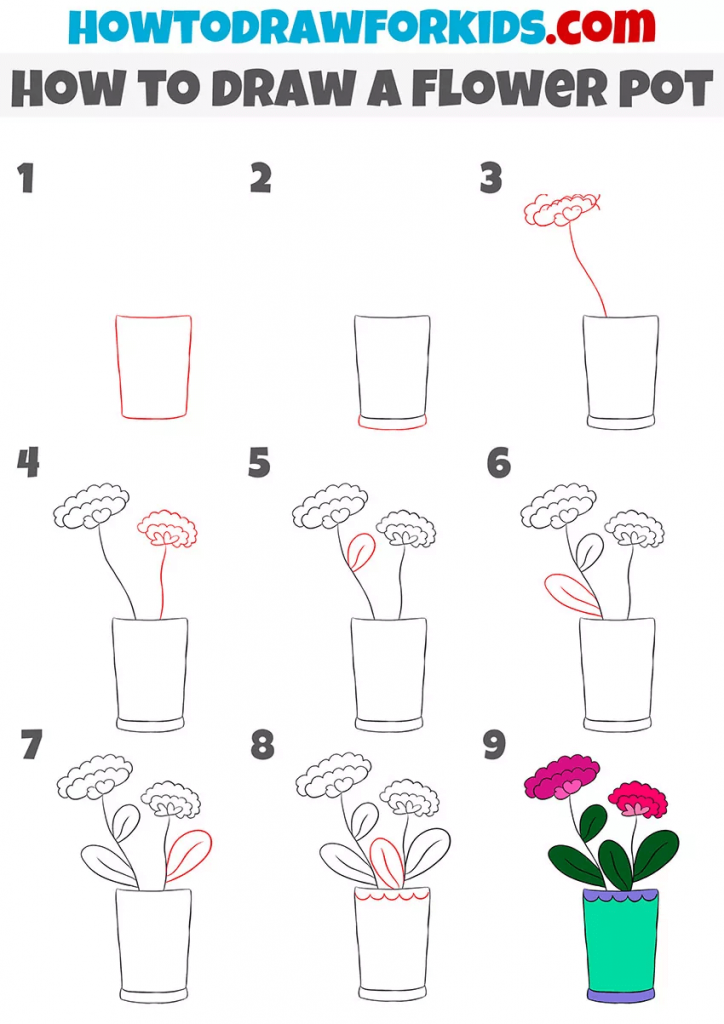 HOWTODRAWFORKIDS.com
HOW TO DRAW A FLOWER POT

1

2

3

4

5

6

7

8

9