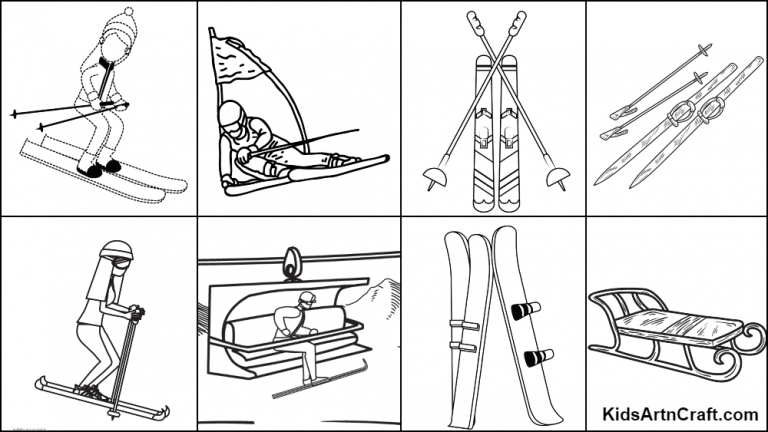 KidsArtnCraft.com