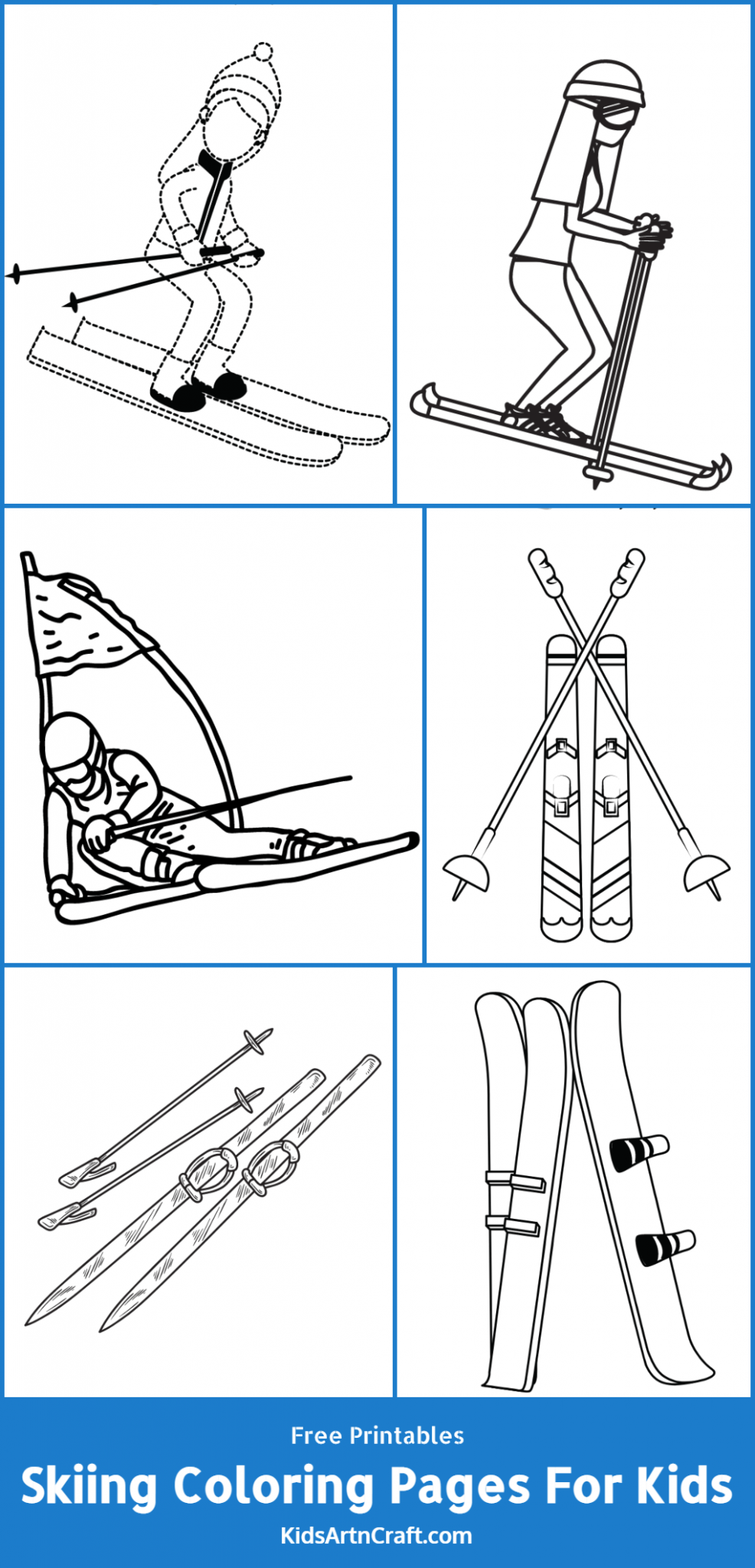 Free Printables

Skiing Coloring Pages For Kids

KidsArtnCraft.com