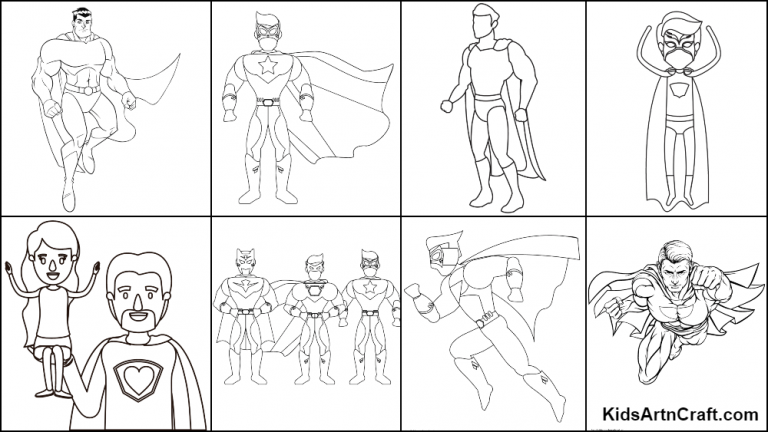 KidsArtnCraft.com