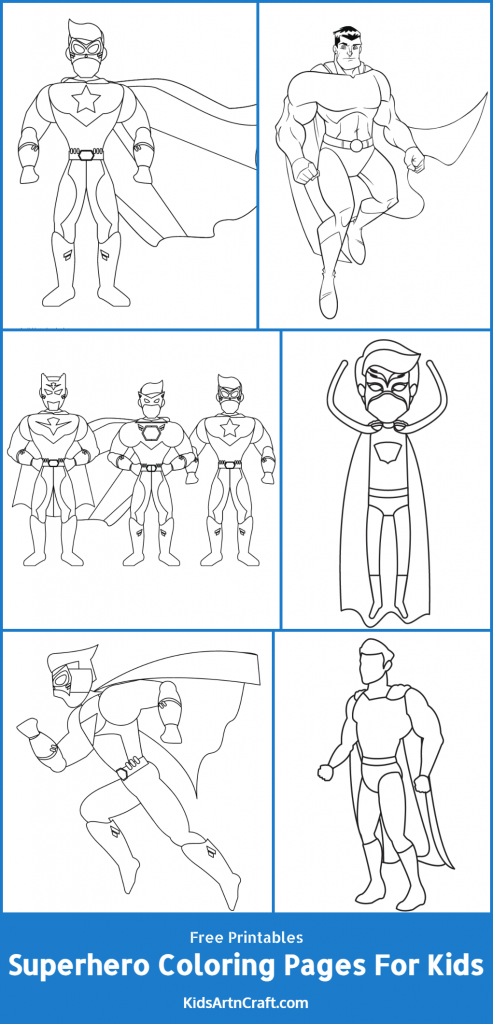 Free Printables
Superhero Coloring Pages For Kids
KidsArtnCraft.com