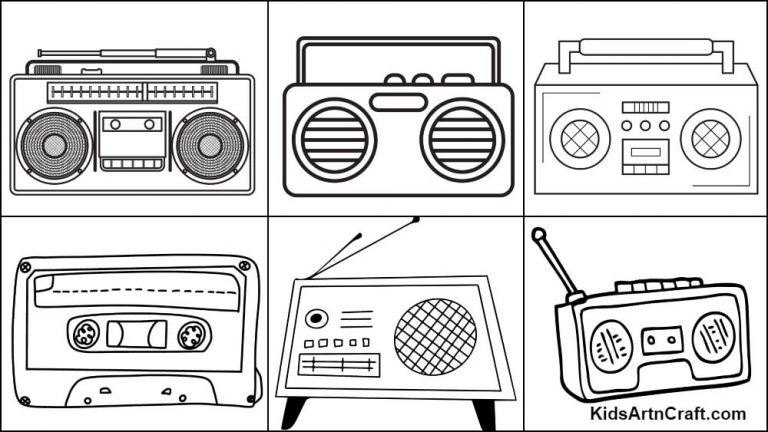 KidsArtnCraft.com