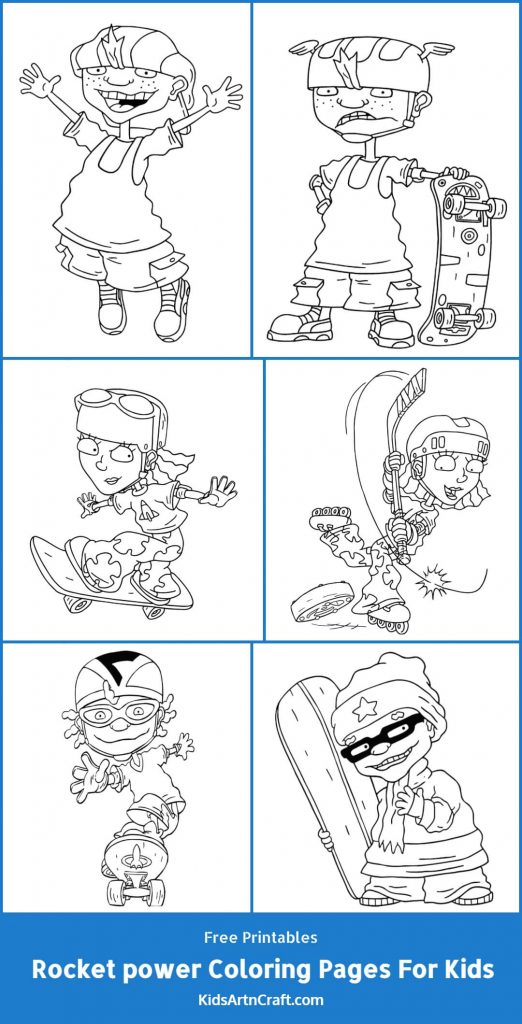 Free Printables

Rocket power Coloring Pages For Kids

KidsArtnCraft.com