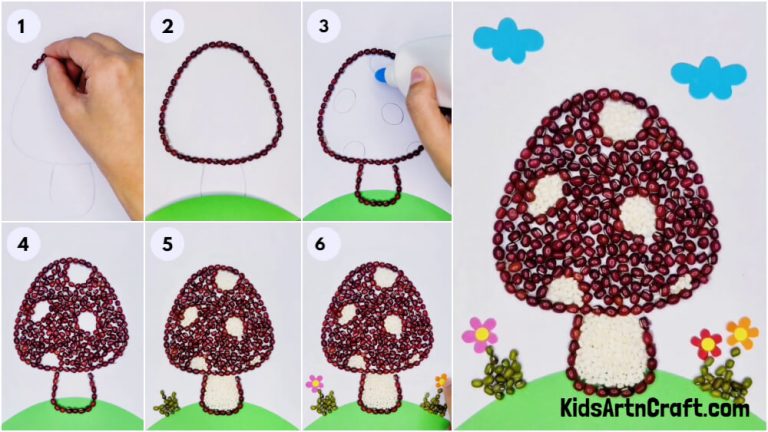 1
2
3
4
5
6
KidsArtnCraft.com