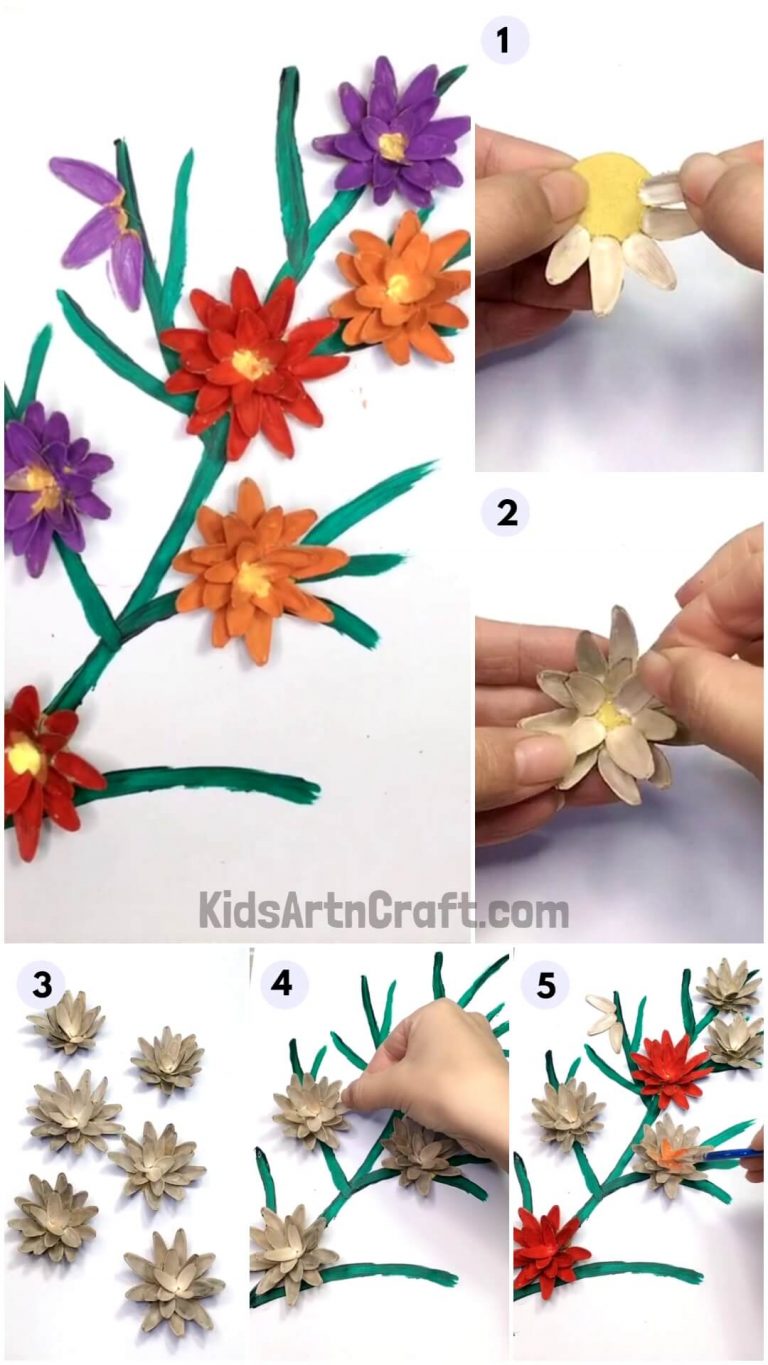 1

2

KidsArtnCraft.com

3

4

5