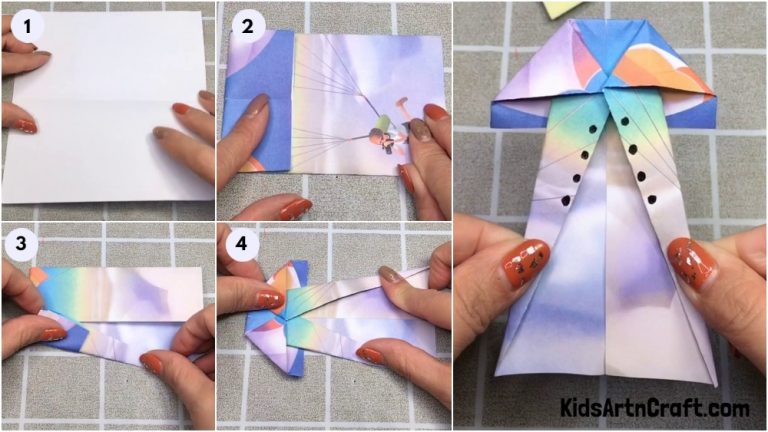 1
2
3
4
KidsArtnCraft.com