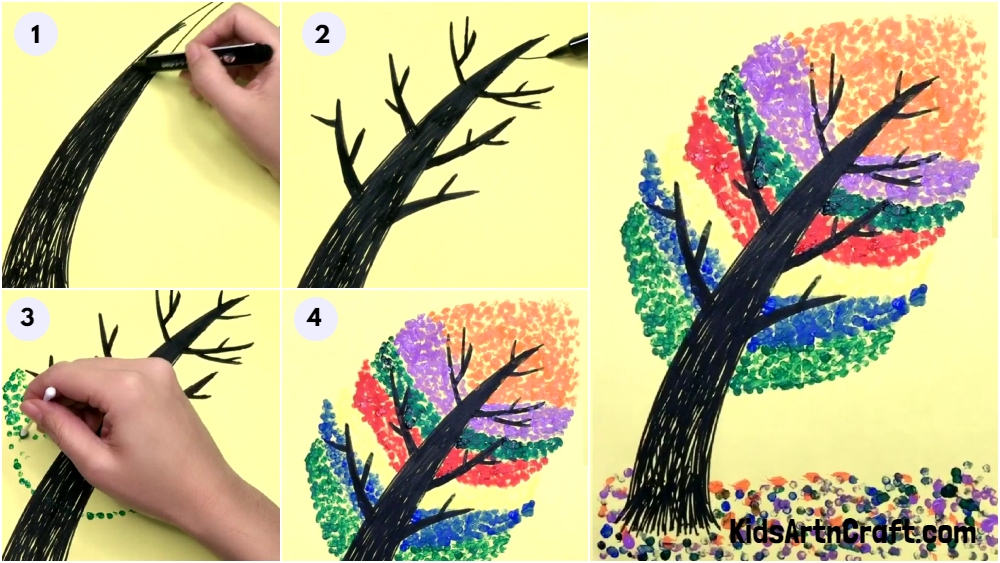 1

2

3

4

KidsArtnCraft.com