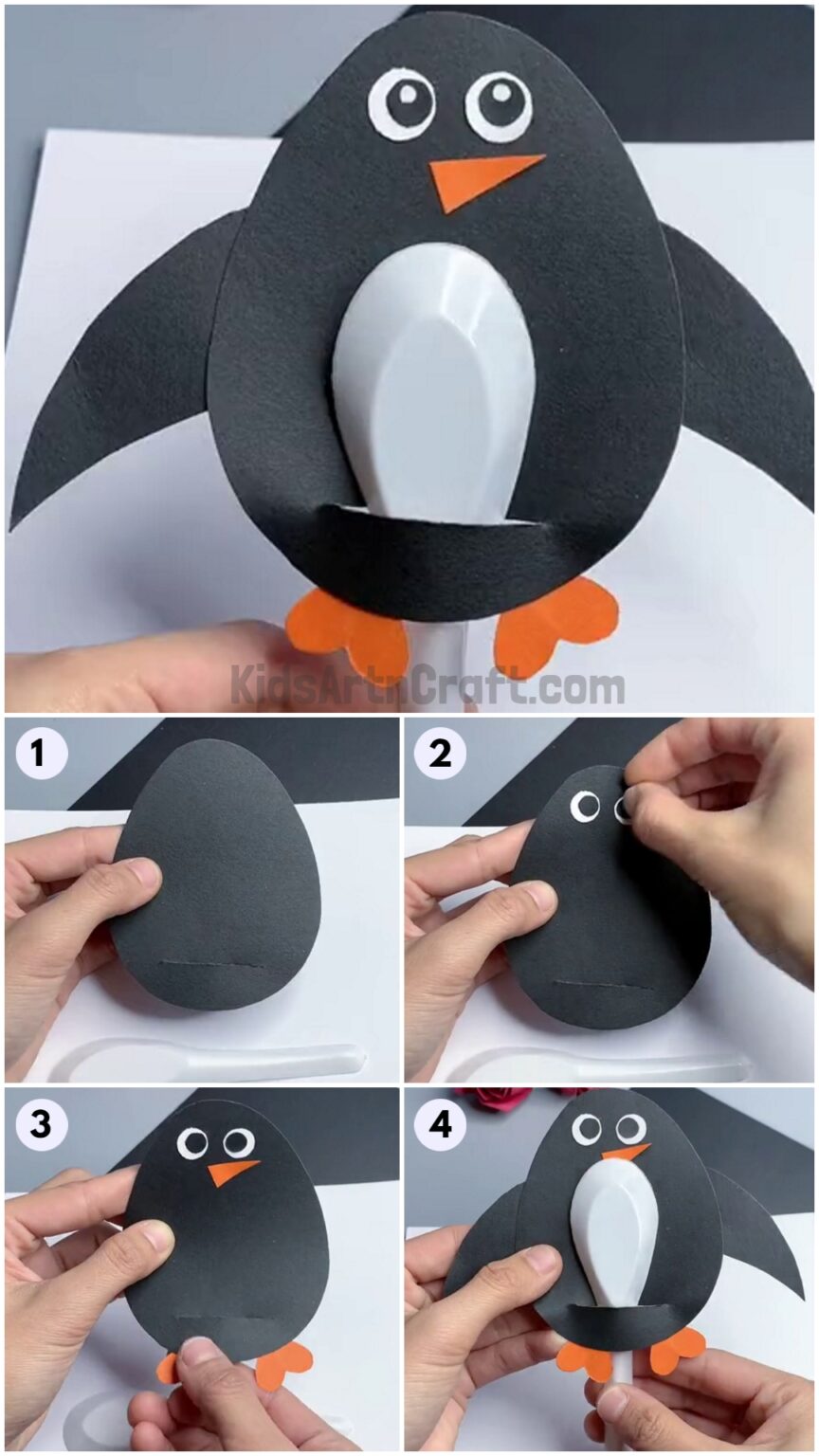 KidsArtnCraft.com

1

2

3

4