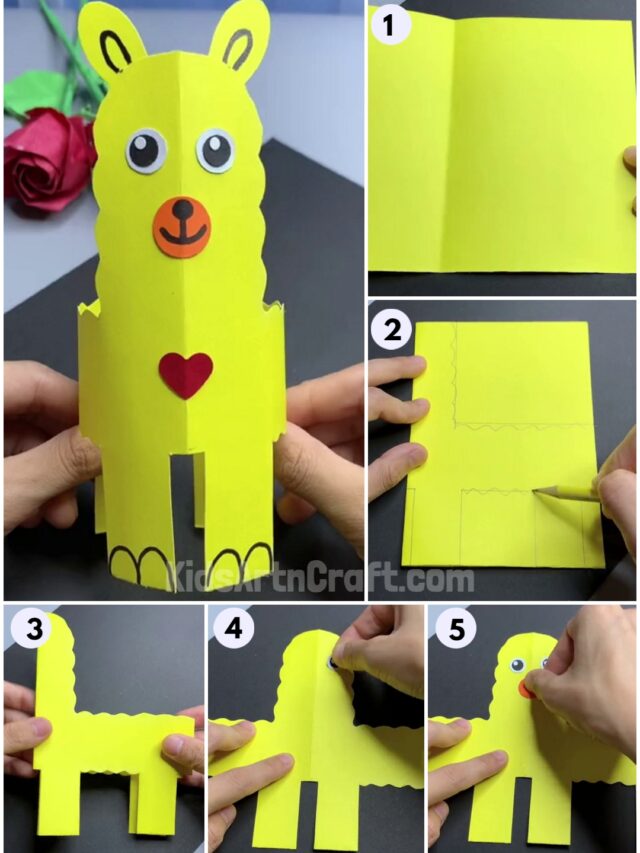 1

2

KidsArtnCraft.com

3

4

5