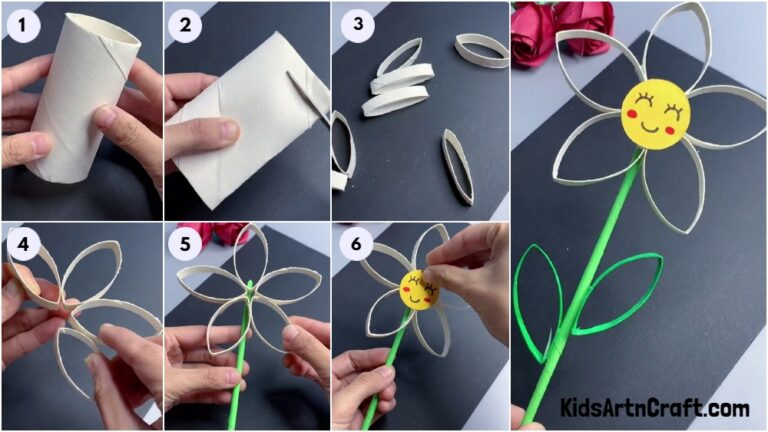 1

2

3

4

5

6

KidsArtnCraft.com