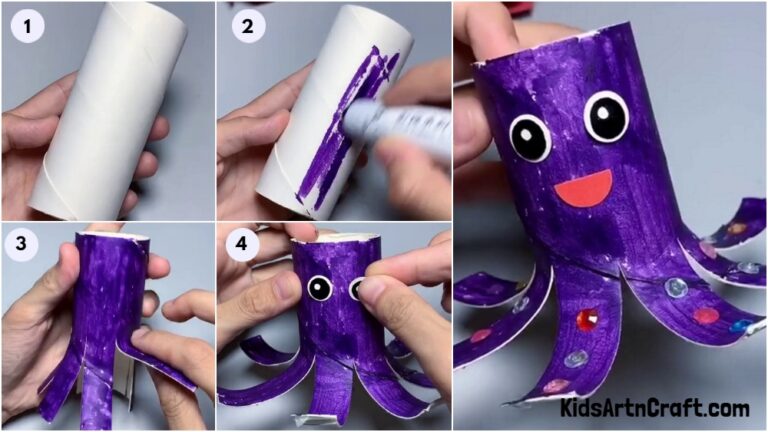 1
2
3
4
KidsArtnCraft.com