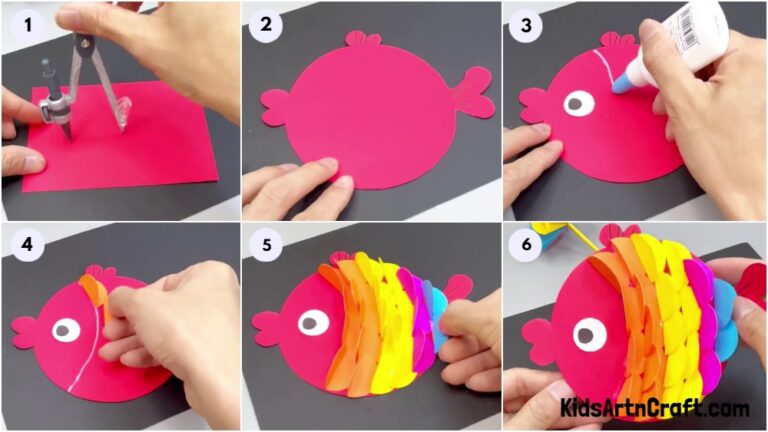 1

2

3

4

5

6

KidsArtnCraft.com