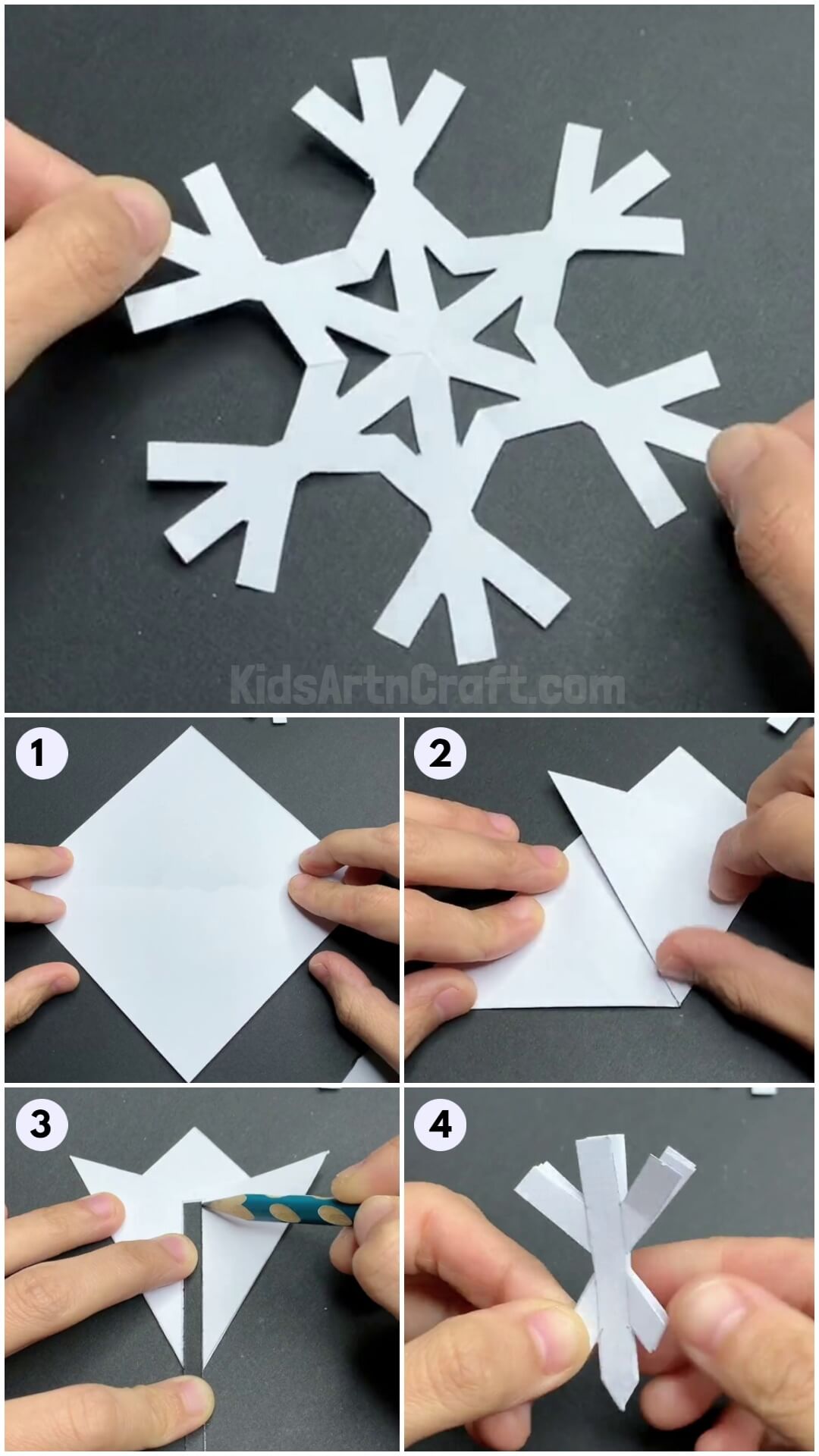 KidsArtnCraft.com

1

2

3

4