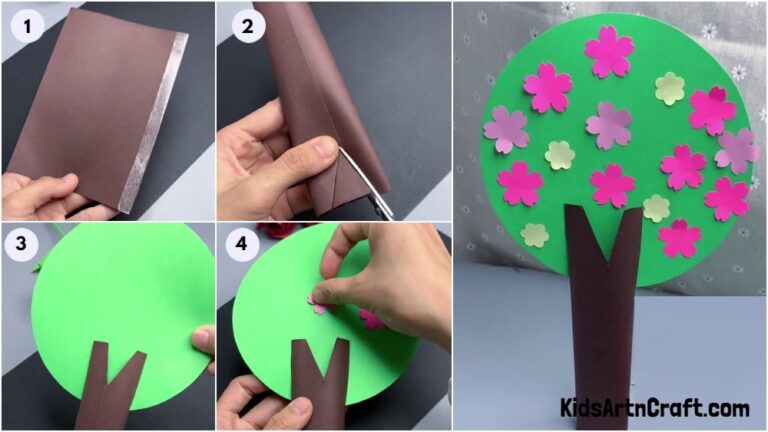 1

2

3

4

KidsArtnCraft.com