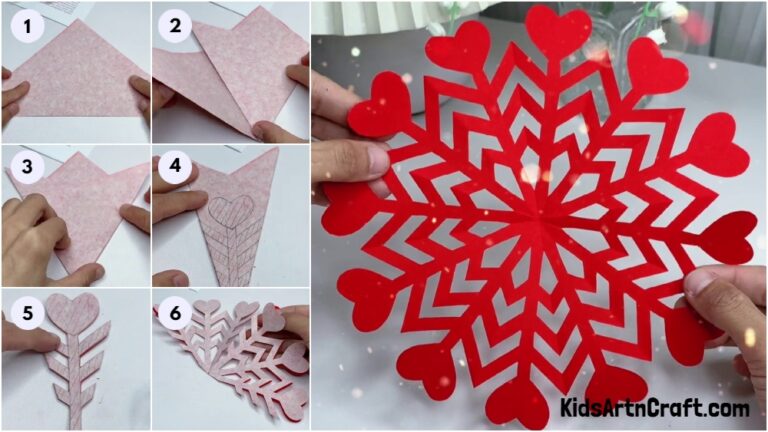 1
2
3
4
5
6
KidsArtnCraft.com