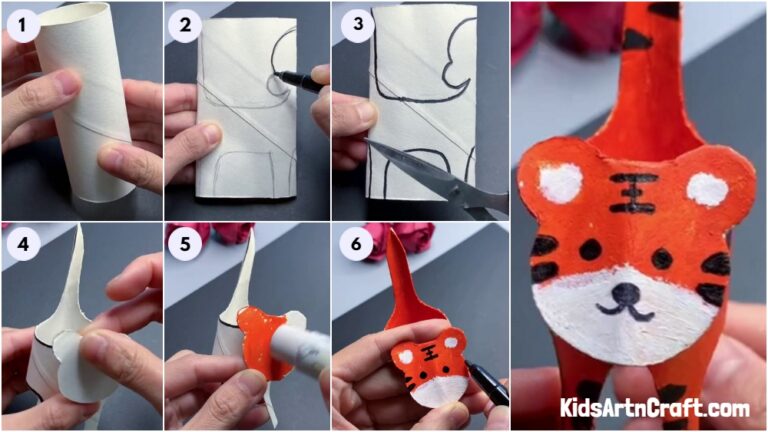 1
2
3
4
5
6
KidsArtnCraft.com