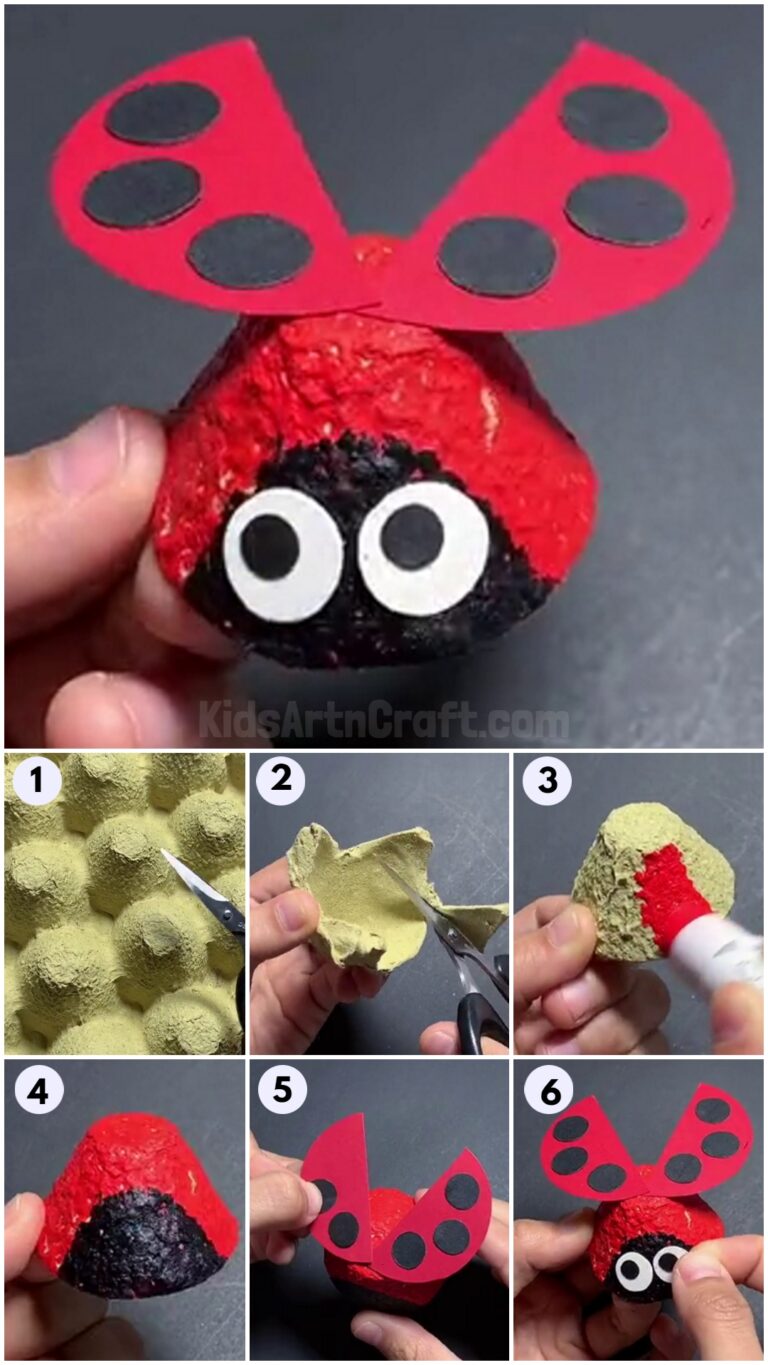 KidsArtnCraft.com

1

2

3

4

5

6