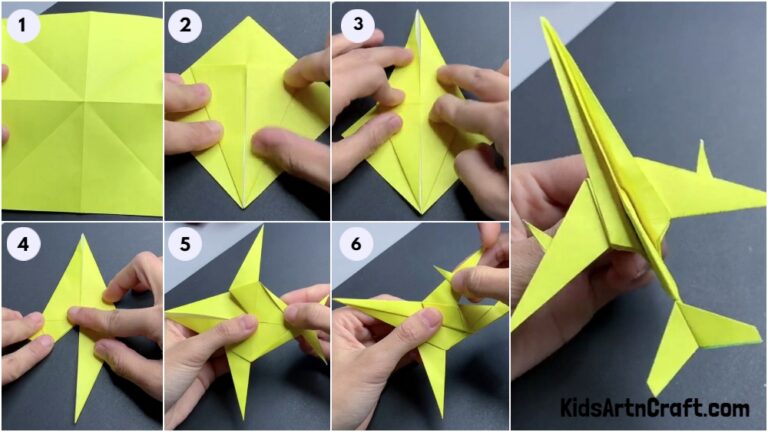 1
2
3
4
5
6
KidsArtnCraft.com