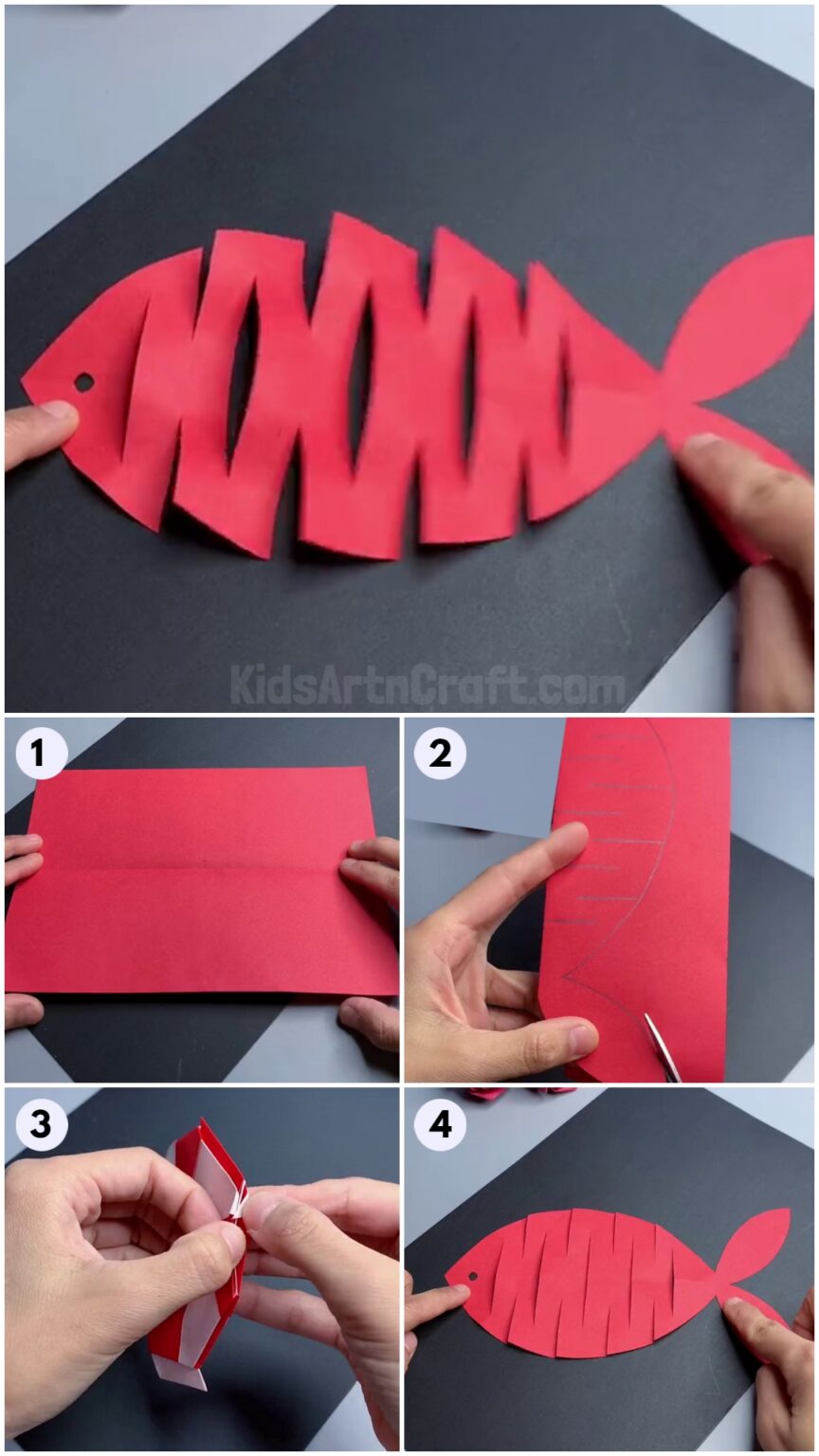 KidsArtnCraft.com

1

2

3

4