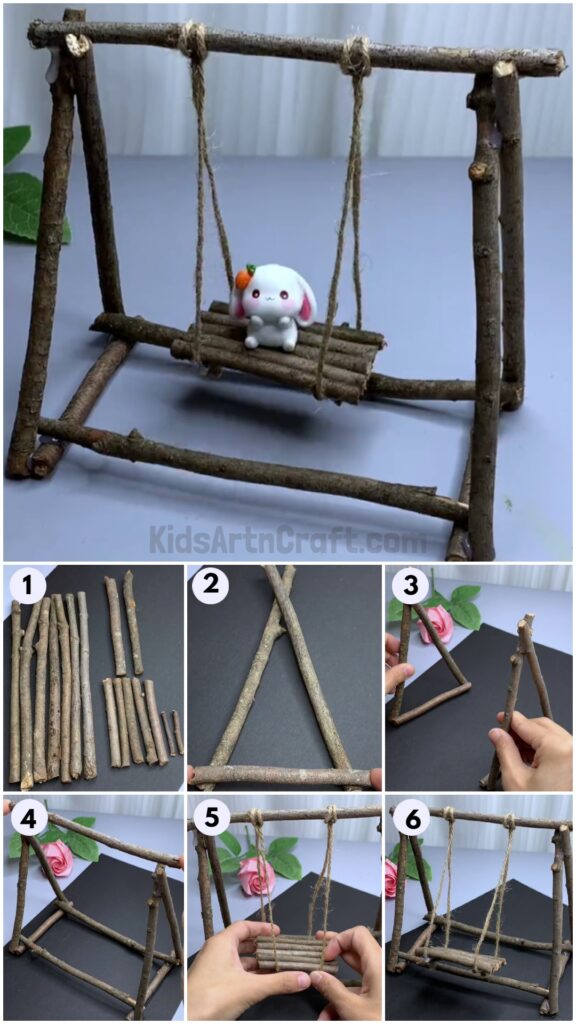 KidsArtnCraft.com

1

2

3

4

5

6