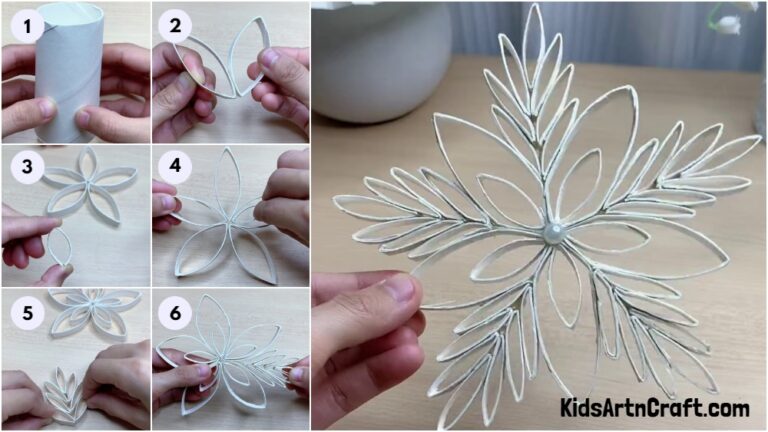 1
2
3
4
5
6
KidsArtnCraft.com