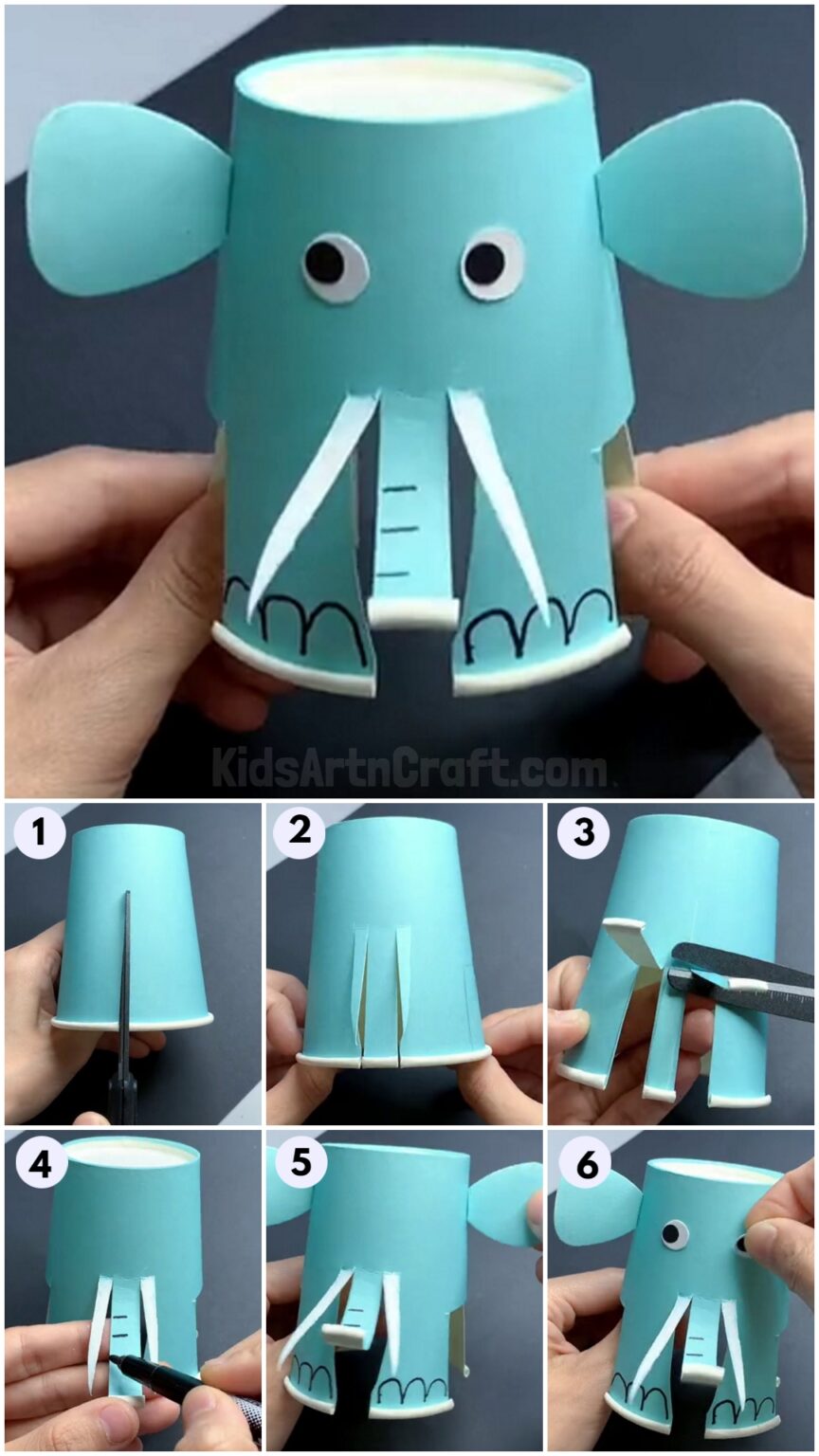 KidsArtnCraft.com

1

2

3

4

5

6