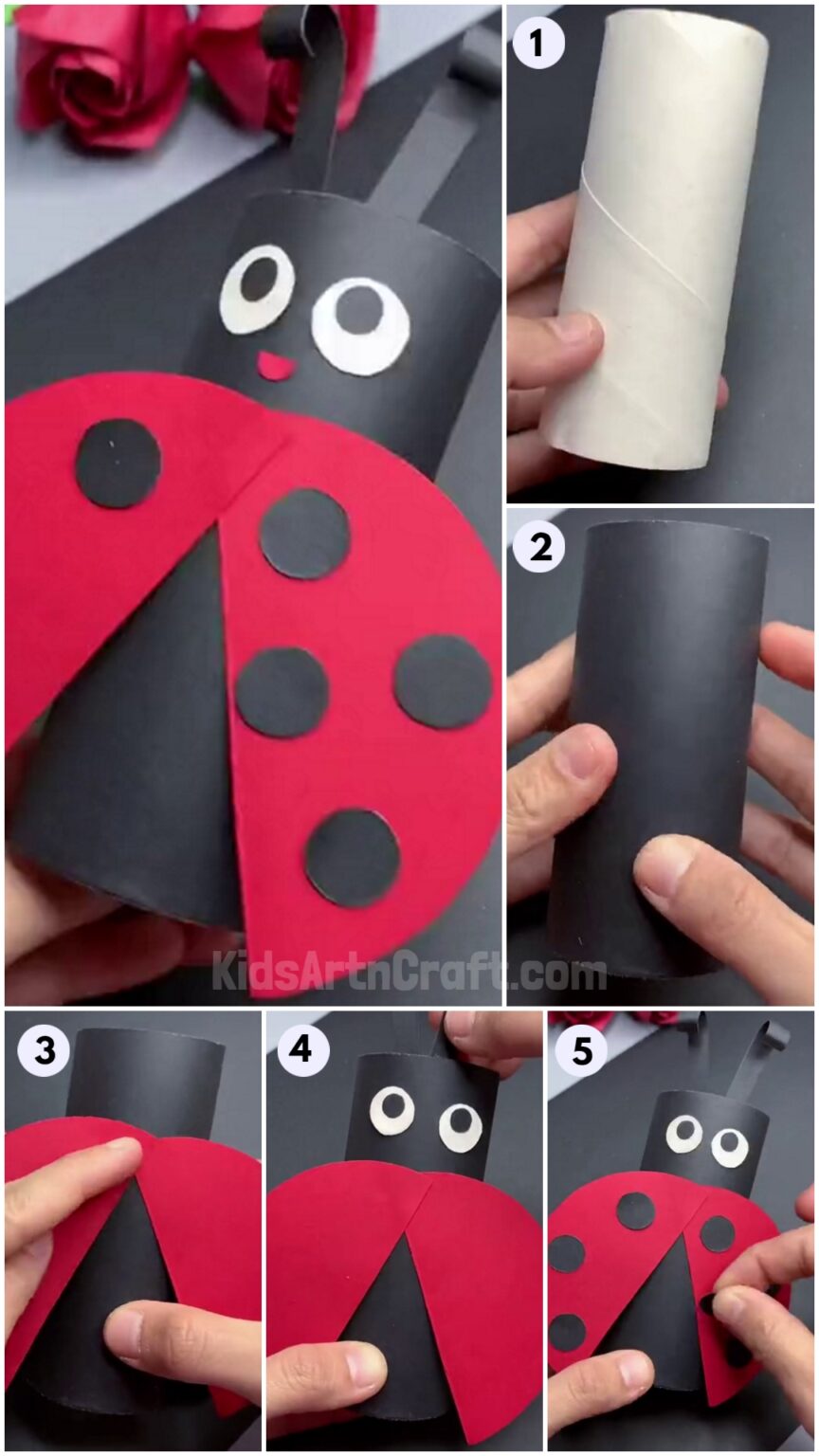 1

2

KidsArtnCraft.com

3

4

5