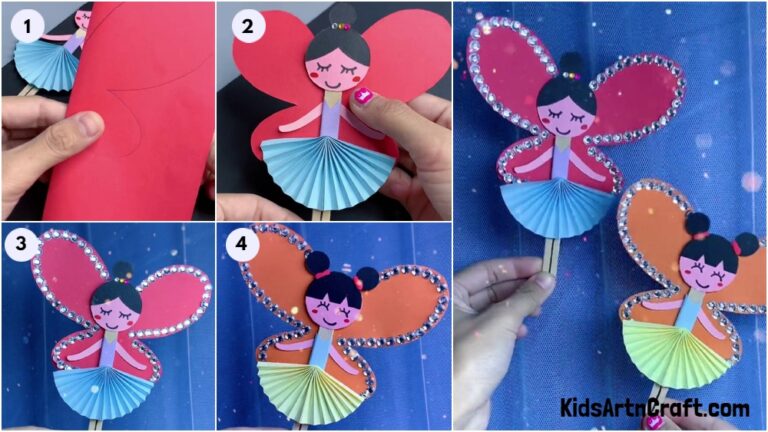 1
2
3
4
KidsArtnCraft.com