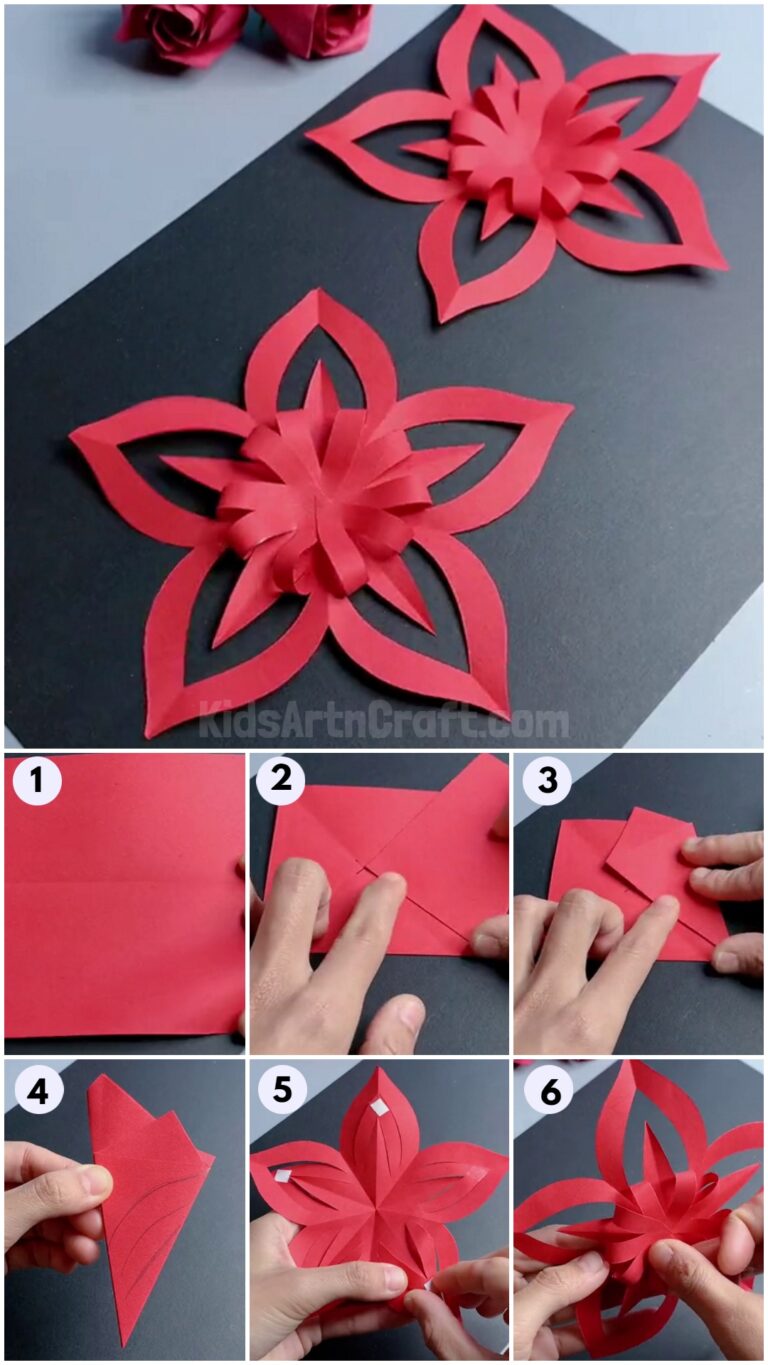 KidsArtnCraft.com

1

2

3

4

5

6