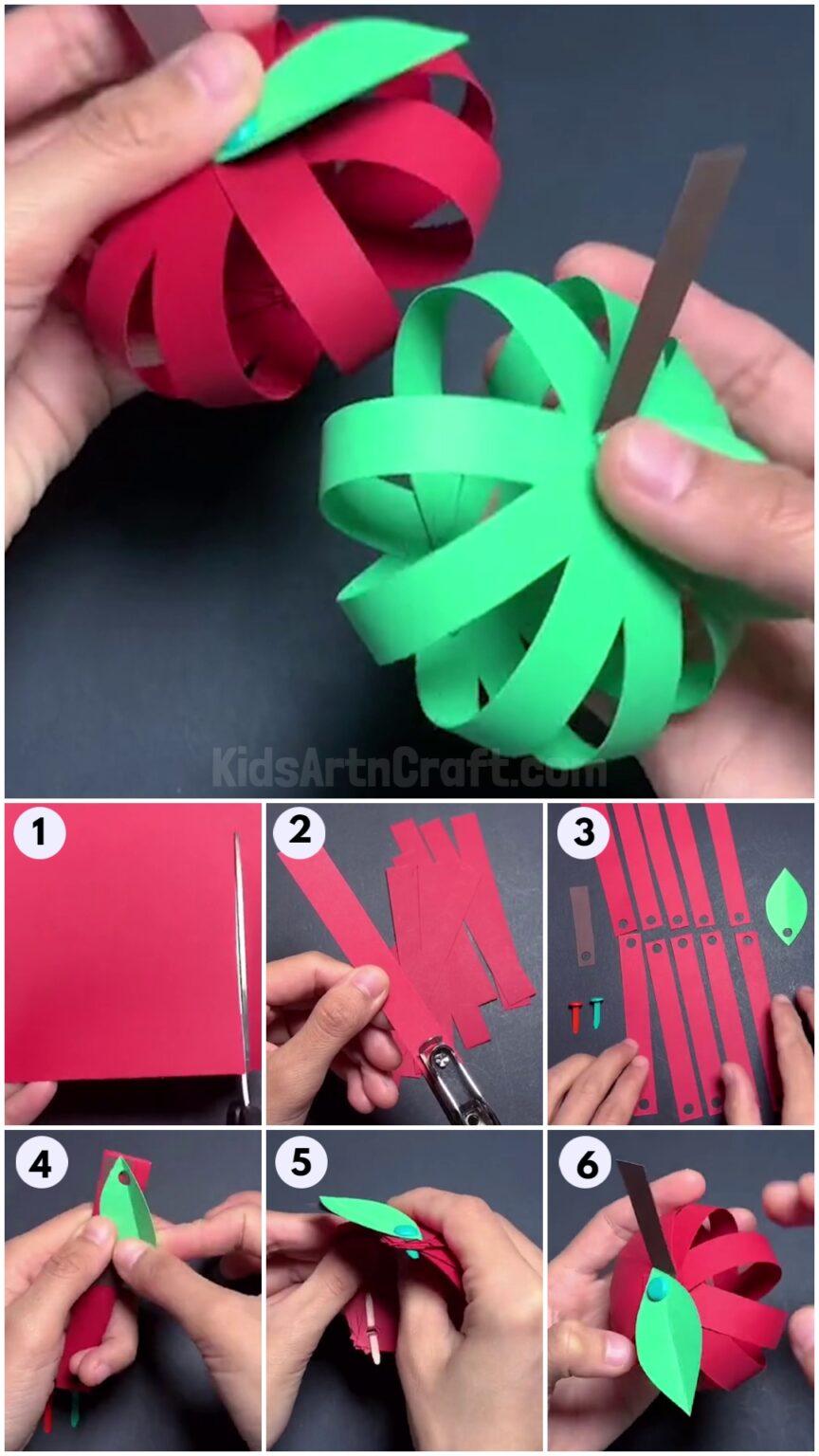 KidsArtnCraft.com

1

2

3

4

5

6