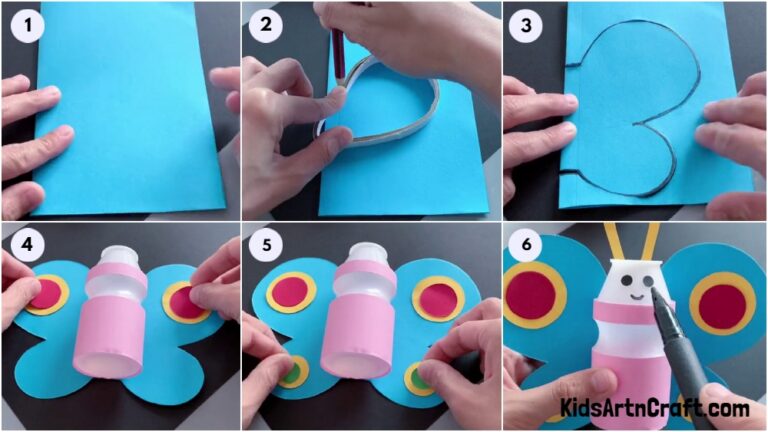 1
2
3
4
5
6
KidsArtnCraft.com