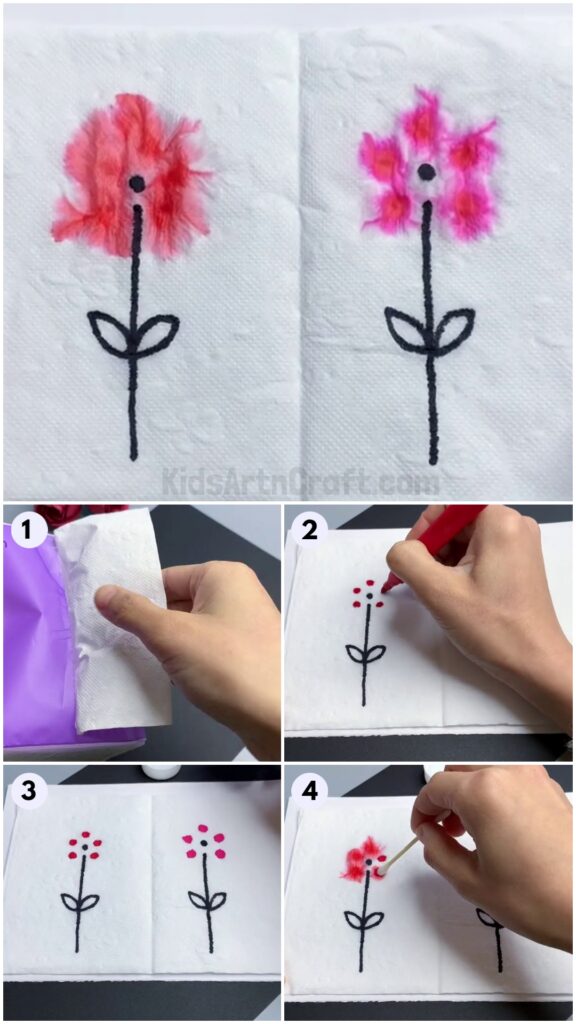 KidsArtnCraft.com

1

2

3

4