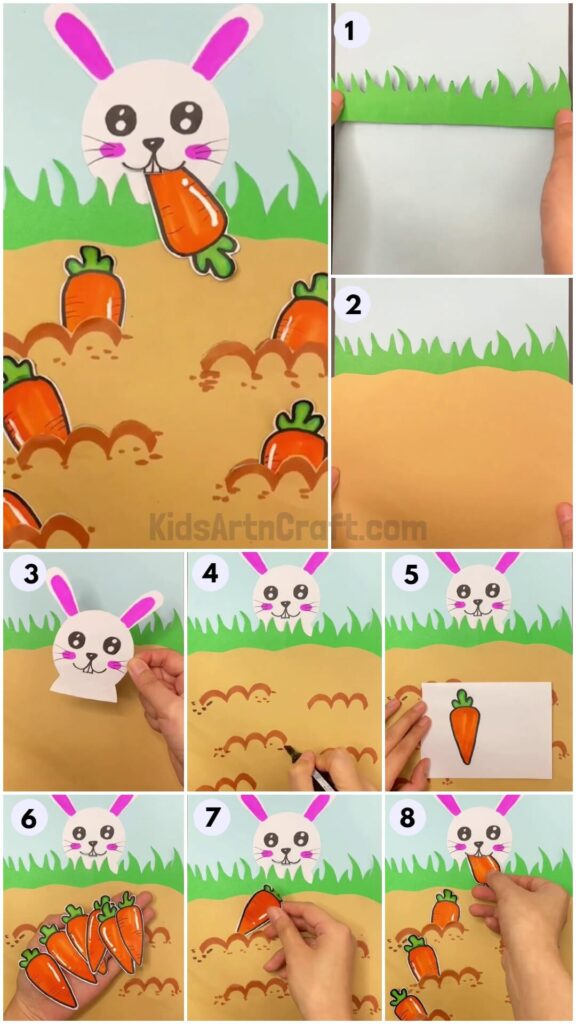 1
2
KidsArtnCraft.com
3
4
5
6
7
8