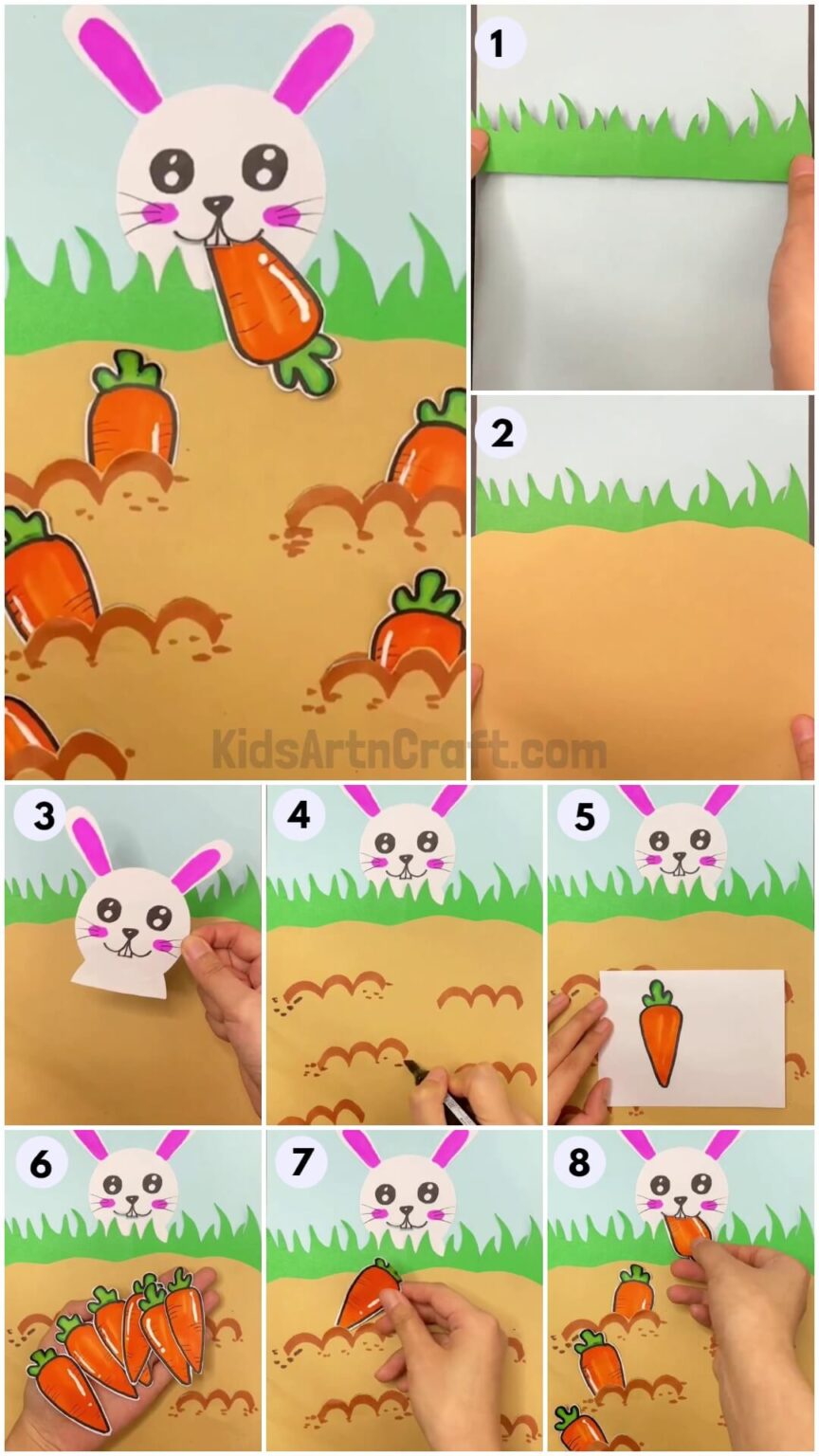 1
2
KidsArtnCraft.com
3
4
5
6
7
8