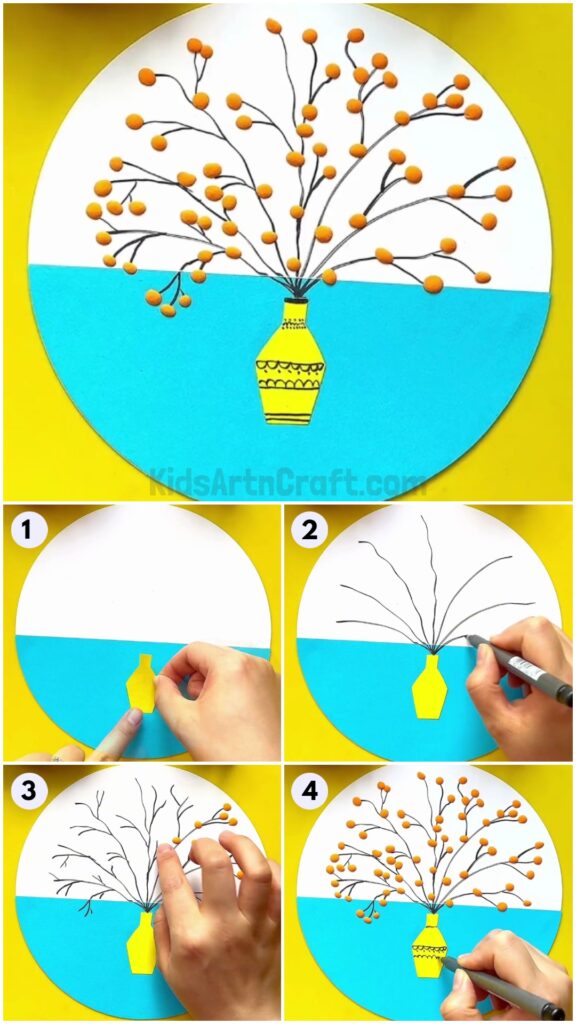 KidsArtnCraft.com

1

2

3

4