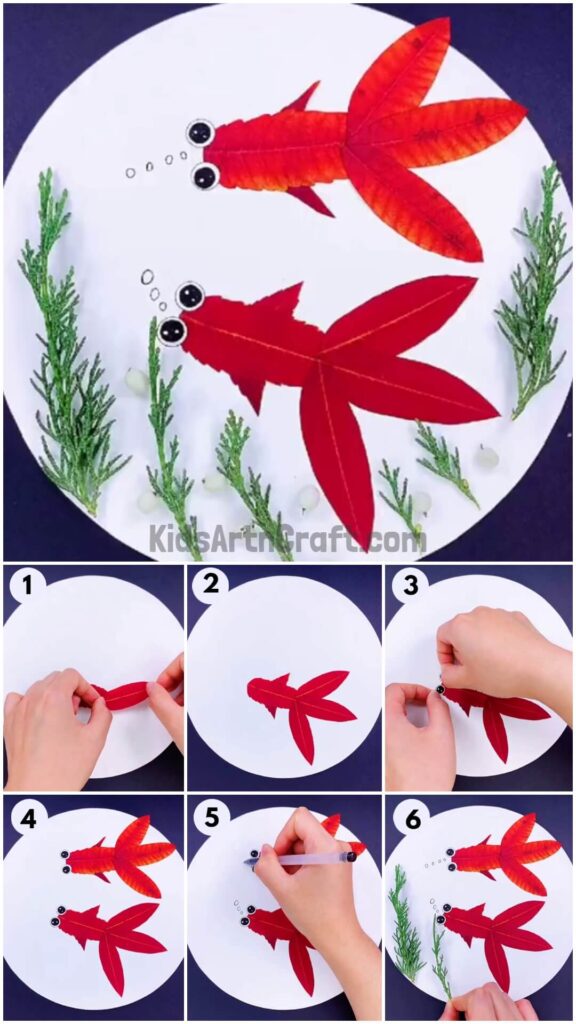 KidsArtnCraft.com

1

2

3

4

5

6