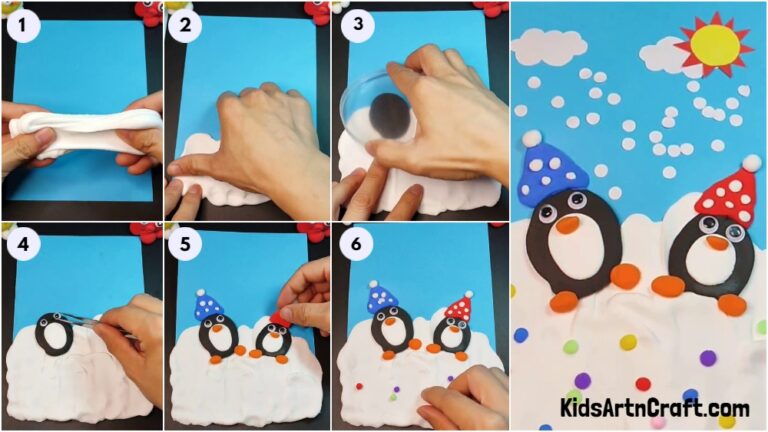 1
2
3
4
5
6
KidsArtnCraft.com