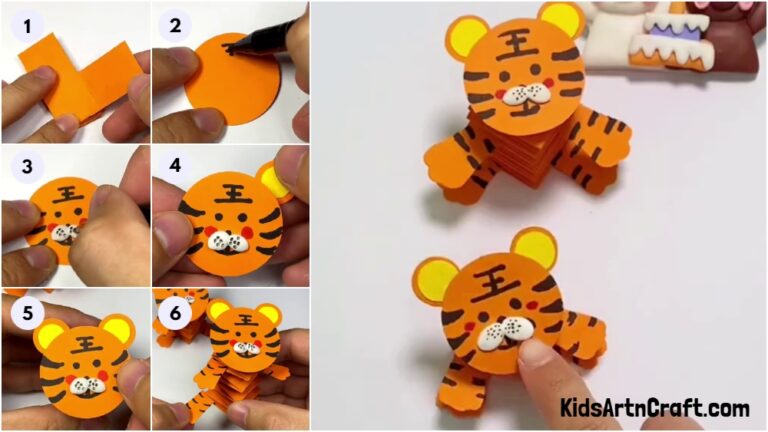 1
2
3
4
5
6
王
KidsArtnCraft.com