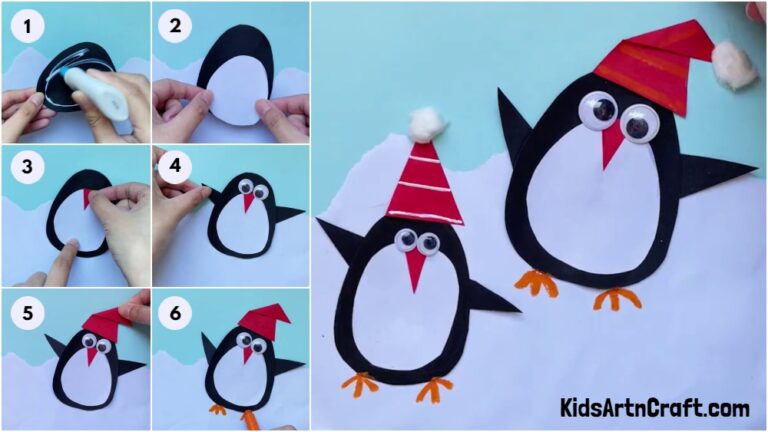 1
2
3
4
5
6
KidsArtnCraft.com