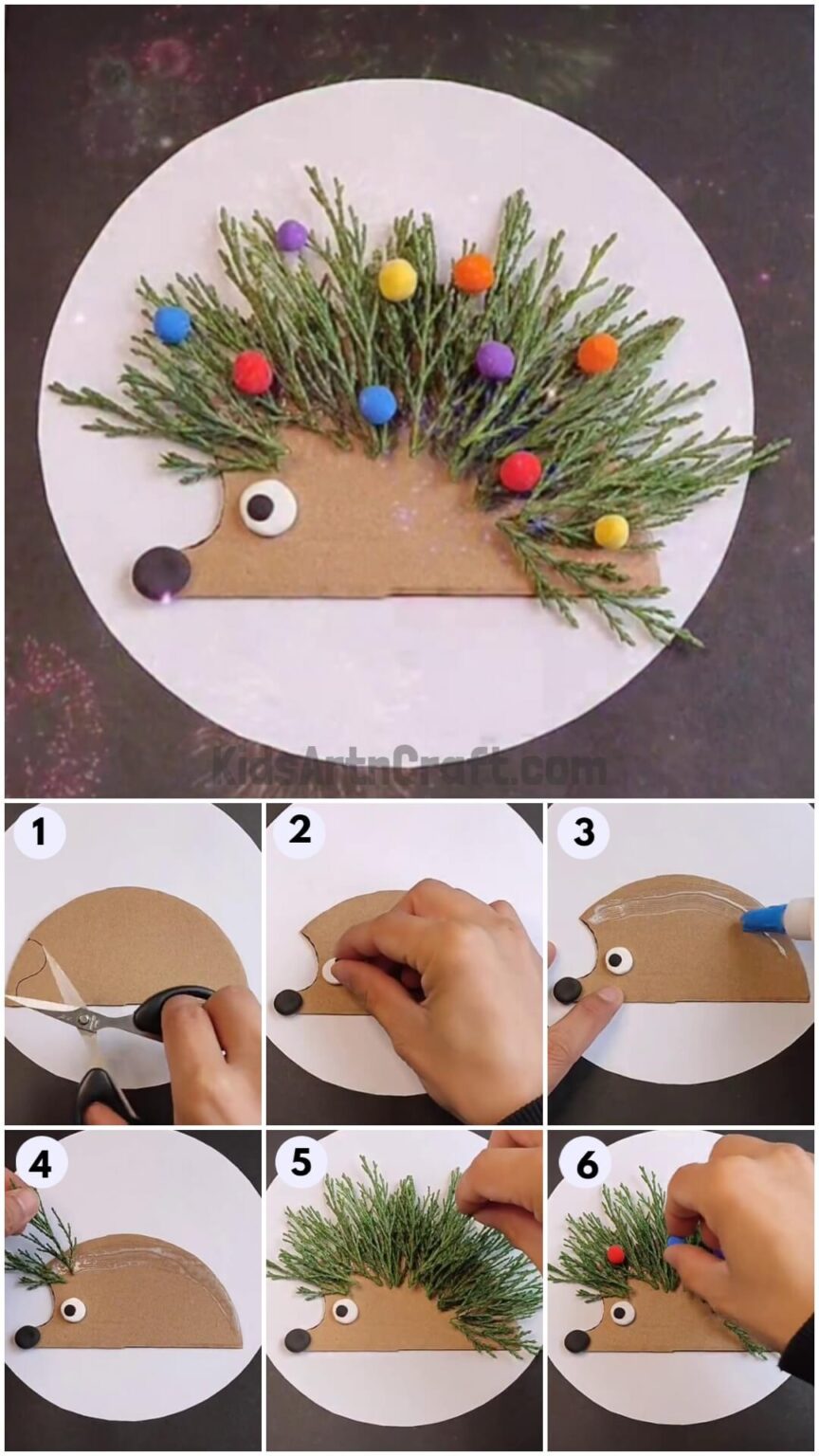 KidsArtnCraft.com

1

2

3

4

5

6